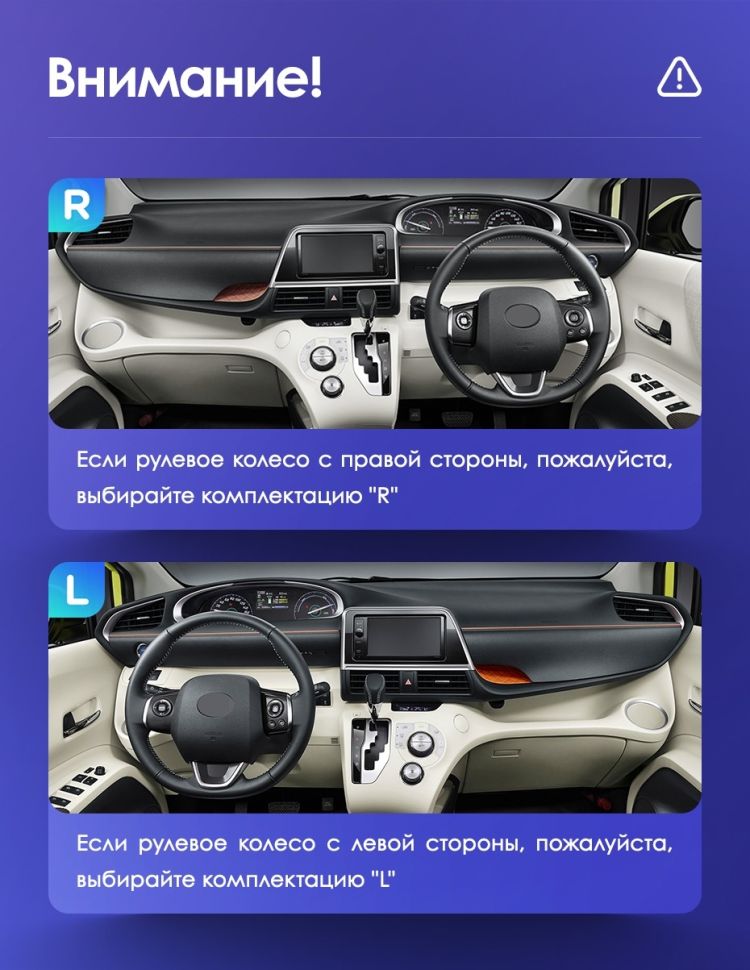 Внимание!

R

Если рулевое колесо с правой стороны, пожалуйста, выбирайте комплектацию "R"

L

Если рулевое колесо с левой стороны, пожалуйста, выбирайте комплектацию "L"