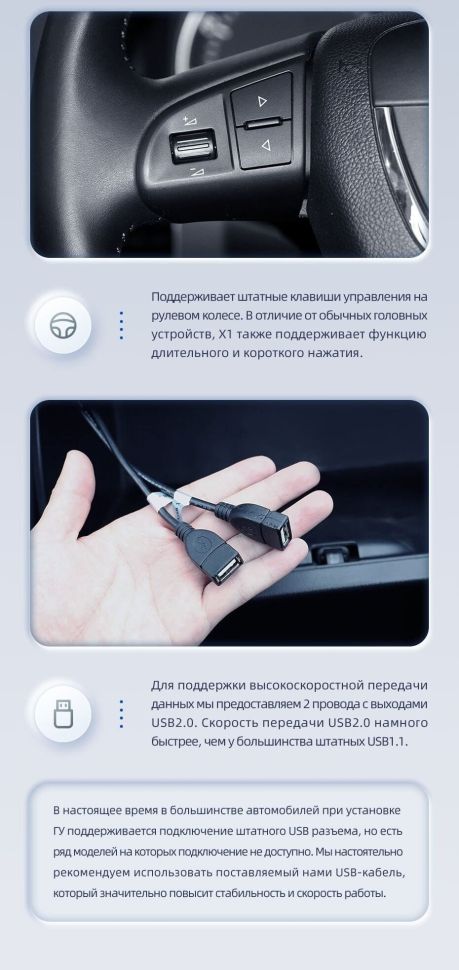 Поддерживает штатные клавиши управления на рулевом колесе. В отличие от обычных головных устройств, X1 также поддерживает функцию длительного и короткого нажатия.

Для поддержки высокоскоростной передачи данных мы предоставляем 2 провода с выходами USB2.0. Скорость передачи USB2.0 намного быстрее, чем у большинства штатных USB1.1.

В настоящее время в большинстве автомобилей при установке ГУ поддерживается подключение штатного USB разъема, но есть ряд моделей на которых подключение не доступно. Мы настоятельно рекомендуем использовать поставляемый нами USB-кабель, который значительно повысит стабильность и скорость работы.