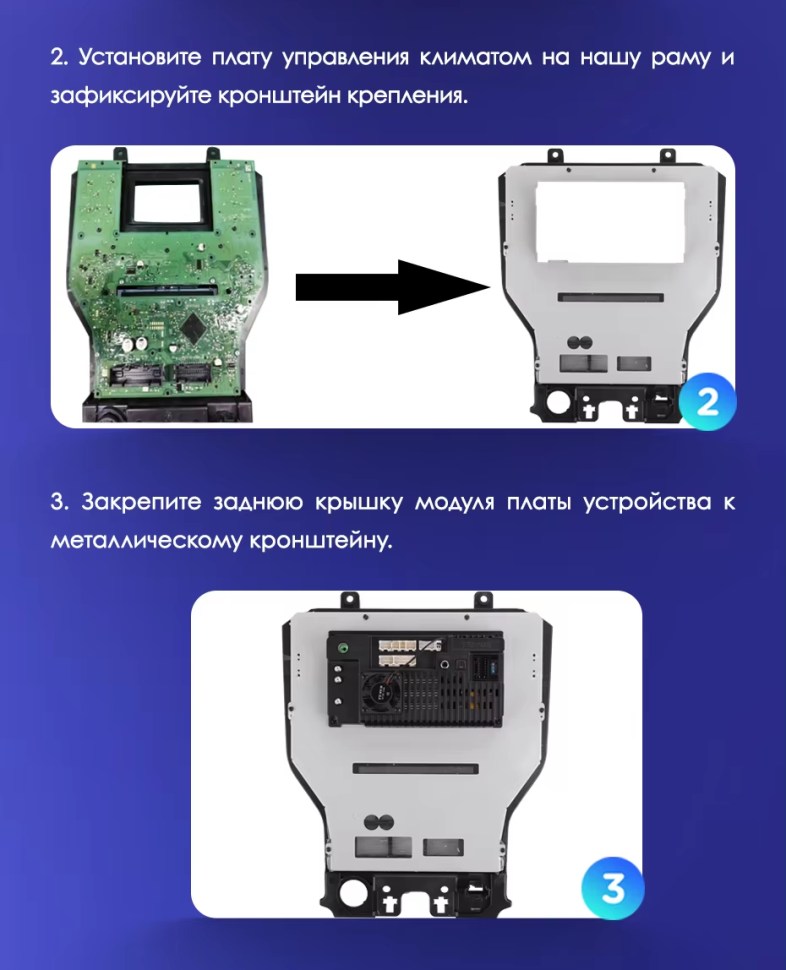 2. Установите плату управления климатом на нашу раму и зафиксируйте кронштейн крепления.

2

3. Закрепите заднюю крышку модуля платы устройства к металлическому кронштейну.

3