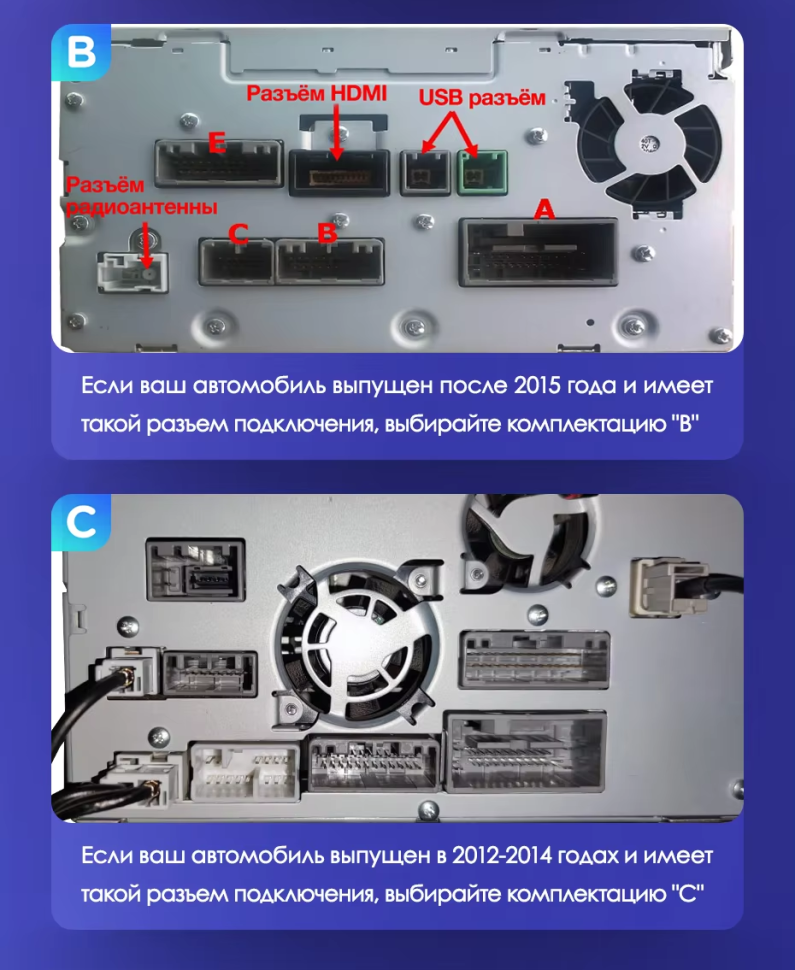 B

Разъём HDMI

USB разъём

E

Разъём радиоантенны

C

B

A

Если ваш автомобиль выпущен после 2015 года и имеет такой разъем подключения, выбирайте комплектацию "B"

C

Если ваш автомобиль выпущен в 2012-2014 годах и имеет такой разъем подключения, выбирайте комплектацию "C"