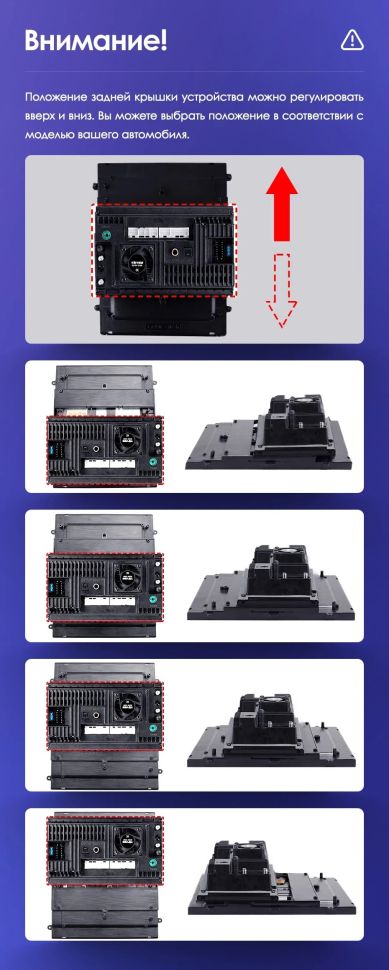 Внимание!

Положение задней крышки устройства можно регулировать вверх и вниз. Вы можете выбрать положение в соответствии с моделью вашего автомобиля.