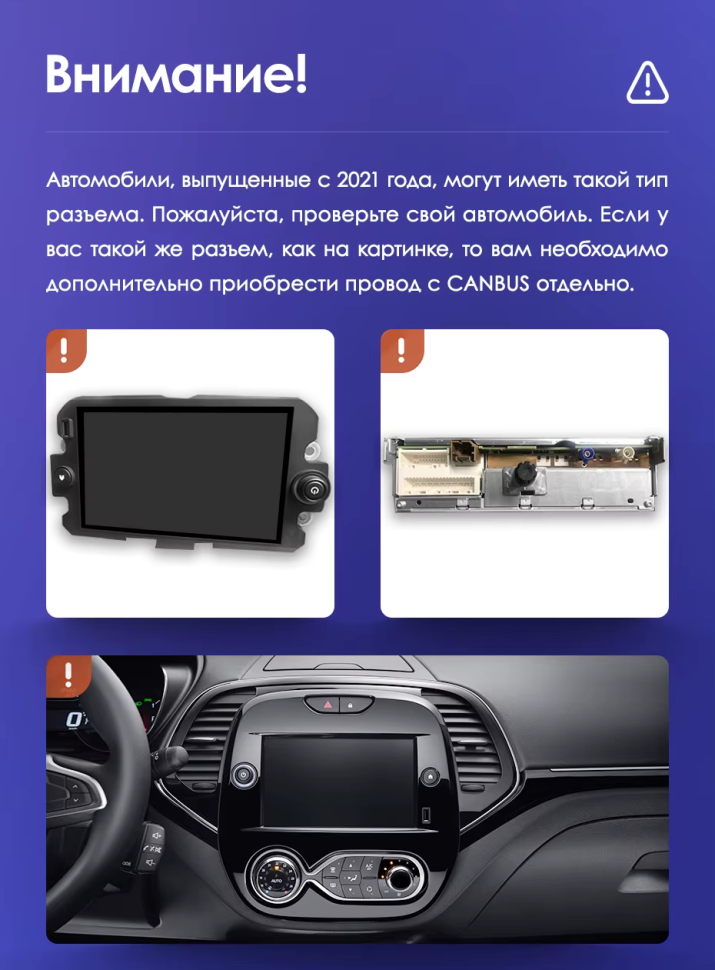 Внимание!

Автомобили, выпущенные с 2021 года, могут иметь такой тип разъема. Пожалуйста, проверьте свой автомобиль. Если у вас такой же разъем, как на картинке, то вам необходимо дополнительно приобрести провод с CANBUS отдельно.

!

!

!